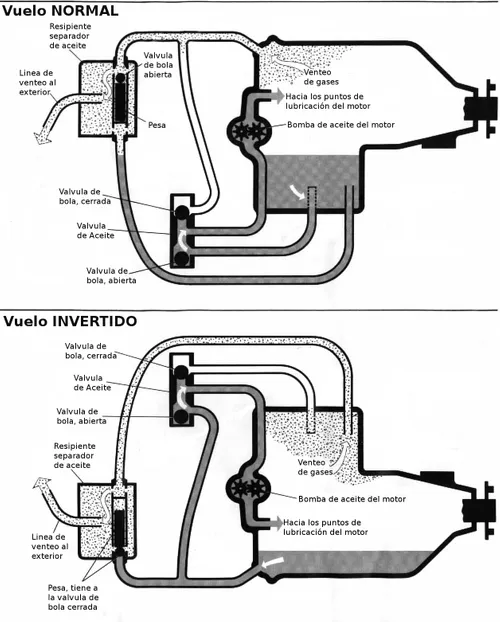 Vuelo NORMAL

Resipiente separador de aceite

Linea de venteo al exterior

Valvula de bola abierta

Pesa

Venteo de gases

Hacia los puntos de lubricación del motor

Bomba de aceite del motor

Valvula de bola, cerrada

Valvula de Aceite

Valvula de bola, abierta

Vuelo INVERTIDO

Valvula de bola, cerrada

Valvula de Aceite

Valvula de bola, abierta

Resipiente separador de aceite

Venteo de gases

Bomba de aceite del motor

Hacia los puntos de lubricación del motor

Linea de venteo al exterior

Pesa, tiene a la valvula de bola cerrada